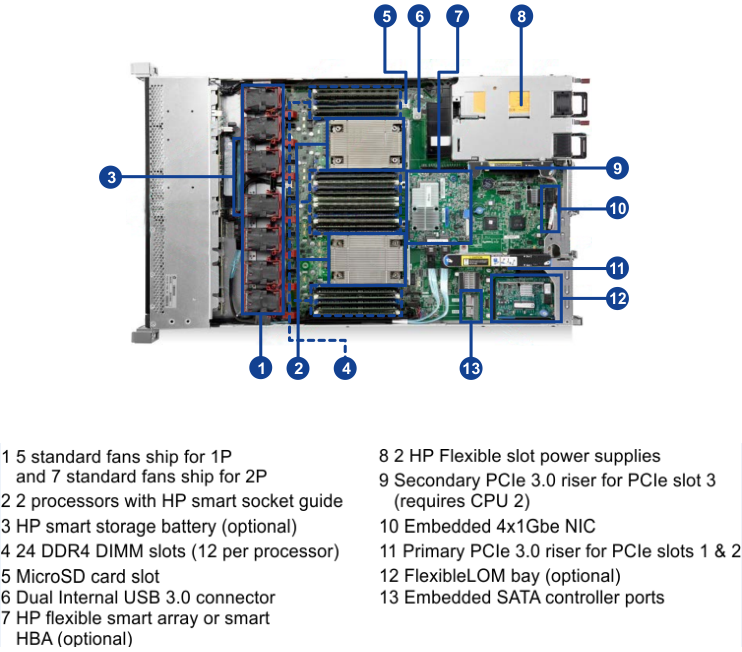 5 6 7 8

3

9

10

11

12

1 2 4 13

1 5 standard fans ship for 1P and 7 standard fans ship for 2P
2 2 processors with HP smart socket guide
3 HP smart storage battery (optional)
4 24 DDR4 DIMM slots (12 per processor)
5 MicroSD card slot
6 Dual Internal USB 3.0 connector
7 HP flexible smart array or smart HBA (optional)

8 2 HP Flexible slot power supplies
9 Secondary PCIe 3.0 riser for PCIe slot 3 (requires CPU 2)
10 Embedded 4x1Gbe NIC
11 Primary PCIe 3.0 riser for PCIe slots 1 & 2
12 FlexibleLOM bay (optional)
13 Embedded SATA controller ports